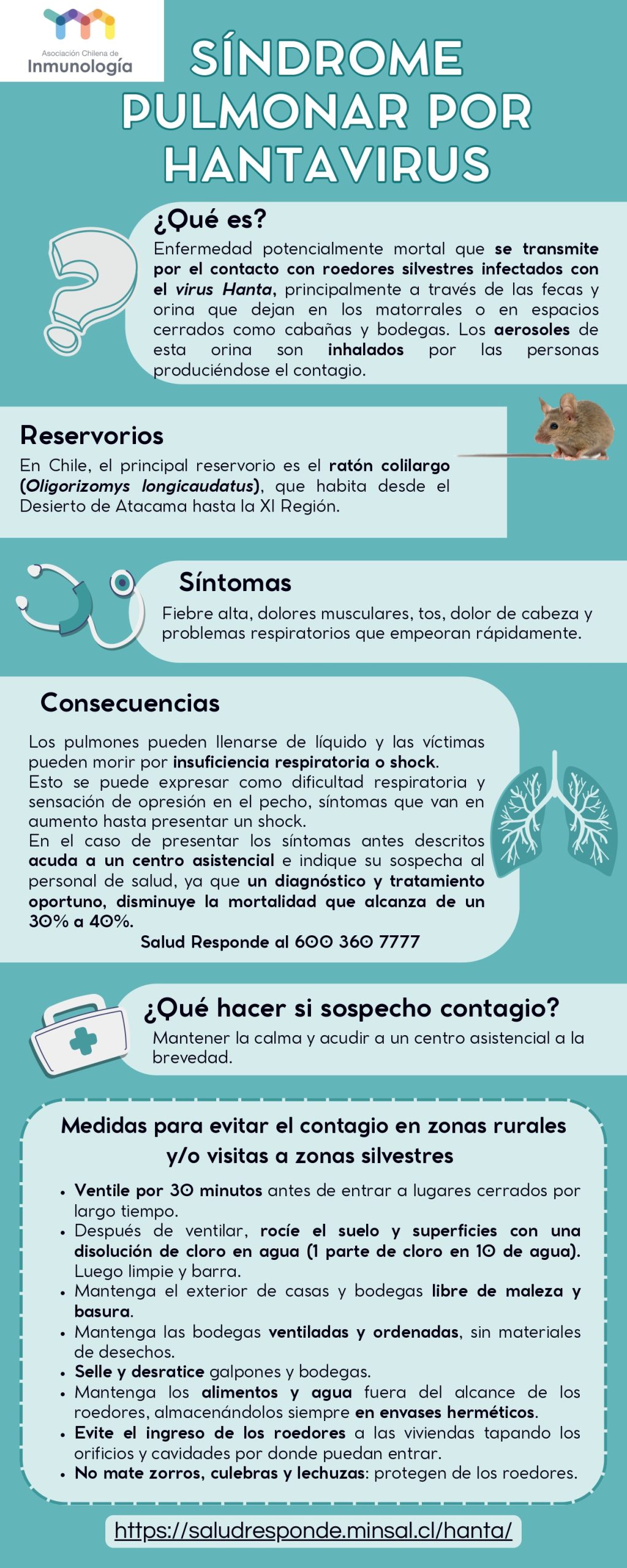 Asociación Chilena de
Inmunología

SÍNDROME PULMONAR POR HANTAVIRUS

¿Qué es?
Enfermedad potencialmente mortal que se transmite por el contacto con roedores silvestres infectados con el virus Hanta, principalmente a través de las fecas y orina que dejan en los matorrales o en espacios cerrados como cabañas y bodegas. Los aerosoles de esta orina son inhalados por las personas produciéndose el contagio.

Reservorios
En Chile, el principal reservorio es el ratón colilargo (Oligorizomys longicaudatus), que habita desde el Desierto de Atacama hasta la XI Región.

Síntomas
Fiebre alta, dolores musculares, tos, dolor de cabeza y problemas respiratorios que empeoran rápidamente.

Consecuencias
Los pulmones pueden llenarse de líquido y las víctimas pueden morir por insuficiencia respiratoria o shock.
Esto se puede expresar como dificultad respiratoria y sensación de opresión en el pecho, síntomas que van en aumento hasta presentar un shock.
En el caso de presentar los síntomas antes descritos acuda a un centro asistencial e indique su sospecha al personal de salud, ya que un diagnóstico y tratamiento oportuno, disminuye la mortalidad que alcanza de un 30% a 40%.
Salud Responde al 600 360 7777

¿Qué hacer si sospecho contagio?
Mantener la calma y acudir a un centro asistencial a la brevedad.

Medidas para evitar el contagio en zonas rurales y/o visitas a zonas silvestres
• Ventile por 30 minutos antes de entrar a lugares cerrados por largo tiempo.
• Después de ventilar, rocíe el suelo y superficies con una disolución de cloro en agua (1 parte de cloro en 10 de agua). Luego limpie y barra.
• Mantenga el exterior de casas y bodegas libre de maleza y basura.
• Mantenga las bodegas ventiladas y ordenadas, sin materiales de desechos.
• Selle y desratice galpones y bodegas.
• Mantenga los alimentos y agua fuera del alcance de los roedores, almacenándolos siempre en envases herméticos.
• Evite el ingreso de los roedores a las viviendas tapando los orificios y cavidades por donde puedan entrar.
• No mate zorros, culebras y lechuzas: protegen de los roedores.

https://saludresponde.minsal.cl/hanta/